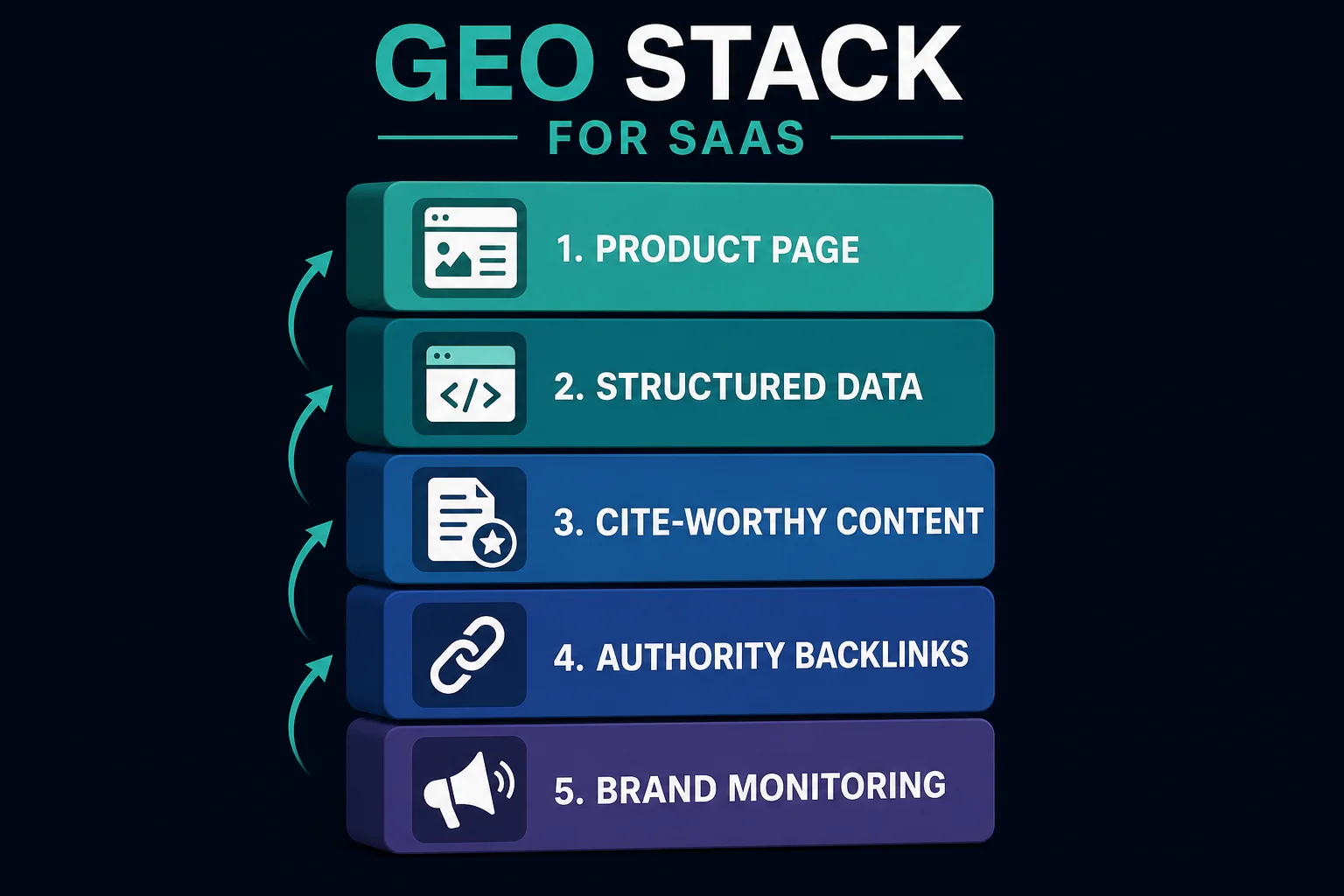 GEO STACK
FOR SAAS

1. PRODUCT PAGE

2. STRUCTURED DATA

3. CITE-WORTHY CONTENT

4. AUTHORITY BACKLINKS

5. BRAND MONITORING